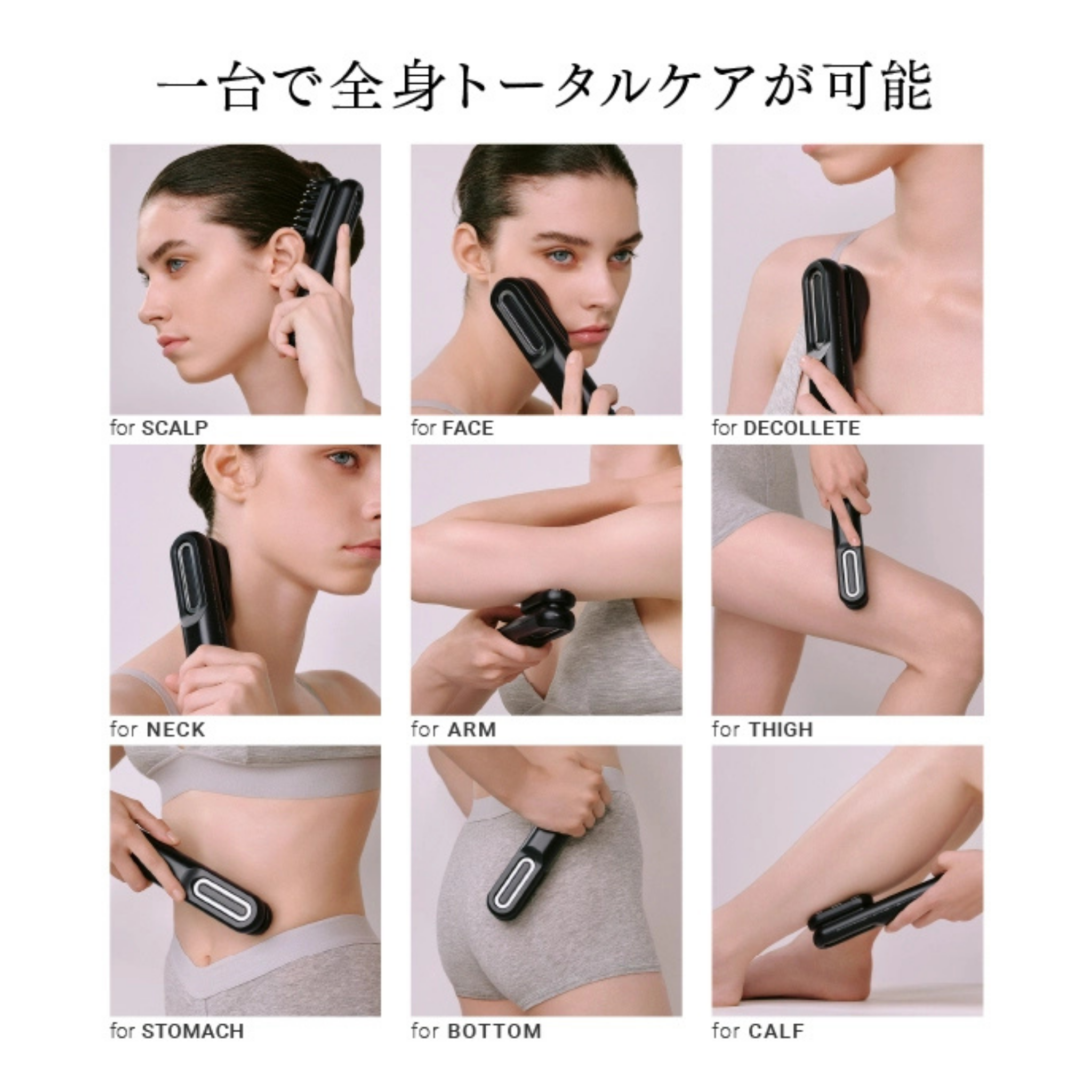 一台で全身トータルケアが可能

for SCALP

for FACE

for DECOLLETE

for NECK

for ARM

for THIGH

for STOMACH

for BOTTOM

for CALF