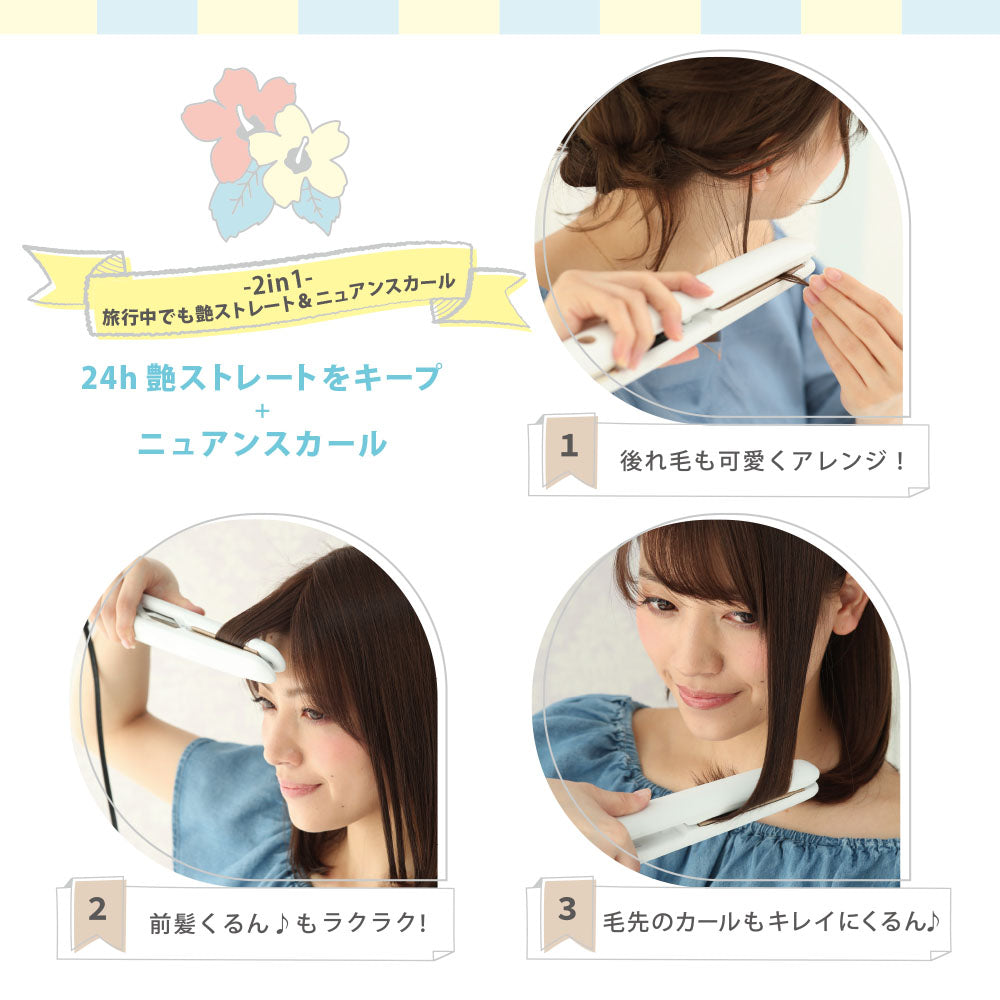 -2in1-
旅行中でも艶ストレート＆ニュアンスカール

24h 艶ストレートをキープ
+
ニュアンスカール

1 後れ毛も可愛くアレンジ！

2 前髪くるん♪もラクラク!

3 毛先のカールもキレイにくるん♪